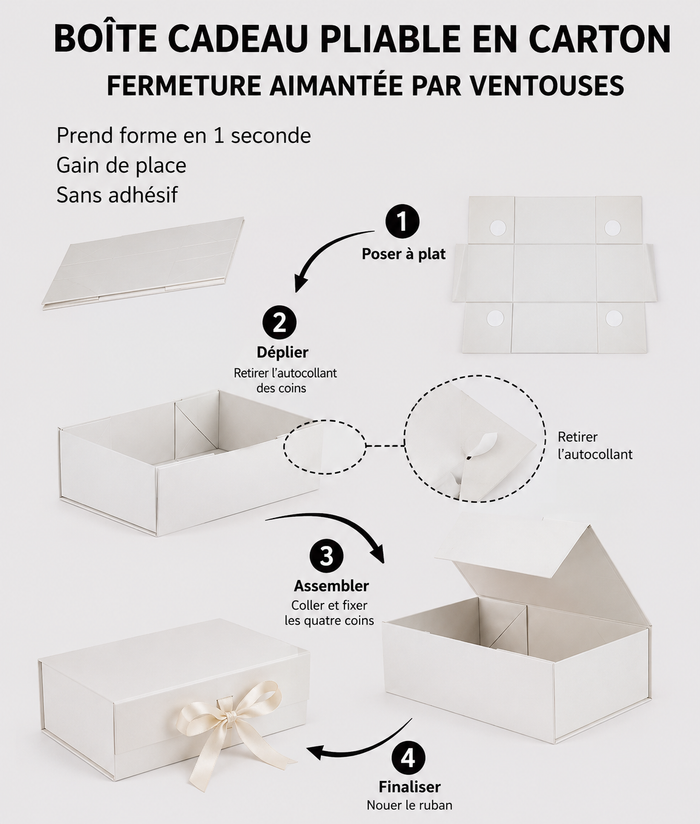 BOÎTE CADEAU PLIABLE EN CARTON
FERMETURE AIMANTÉE PAR VENTOUSES

Prend forme en 1 seconde
Gain de place
Sans adhésif

1
Poser à plat

2
Déplier
Retirer l'autocollant des coins

Retirer l'autocollant

3
Assembler
Coller et fixer les quatre coins

4
Finaliser
Nouer le ruban